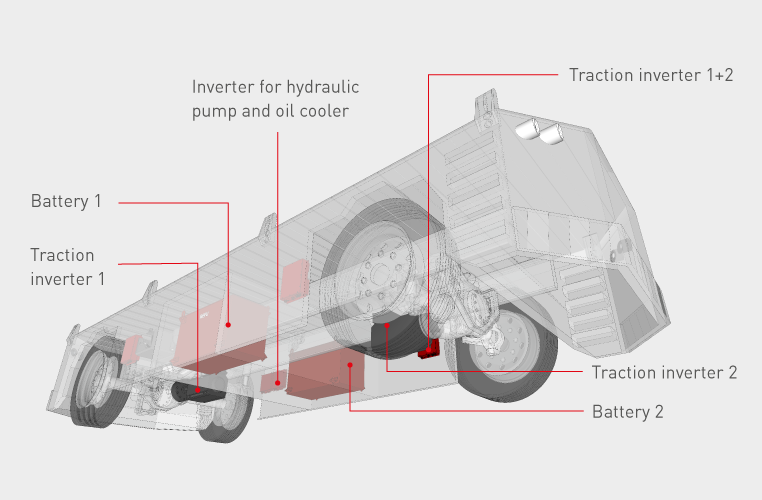 Inverter for hydraulic pump and oil cooler

Traction inverter 1+2

Battery 1

Traction inverter 1

Traction inverter 2

Battery 2